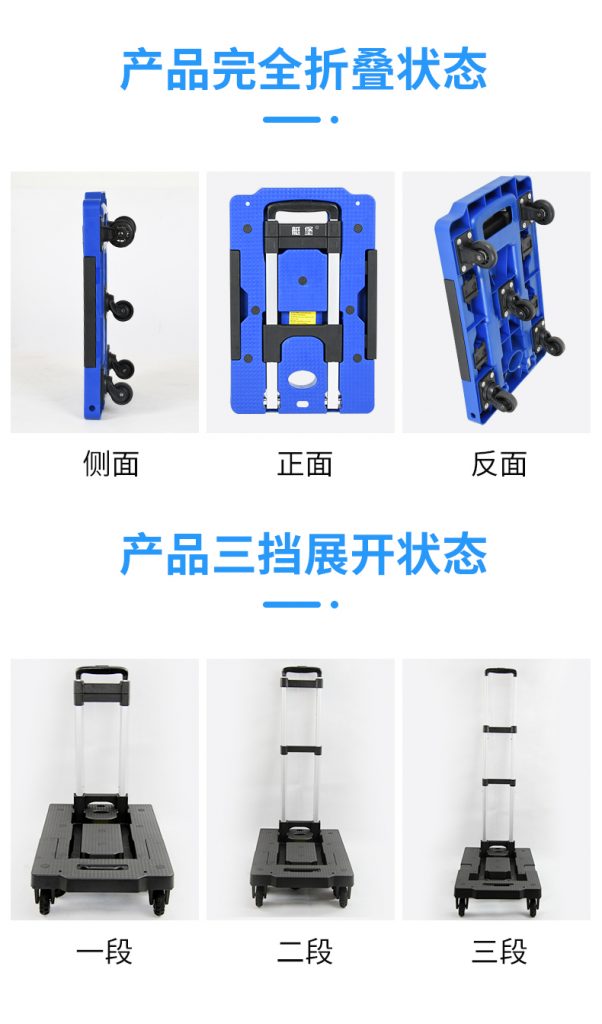 产品完全折叠状态

侧面

正面

反面

产品三挡展开状态

一段

二段

三段