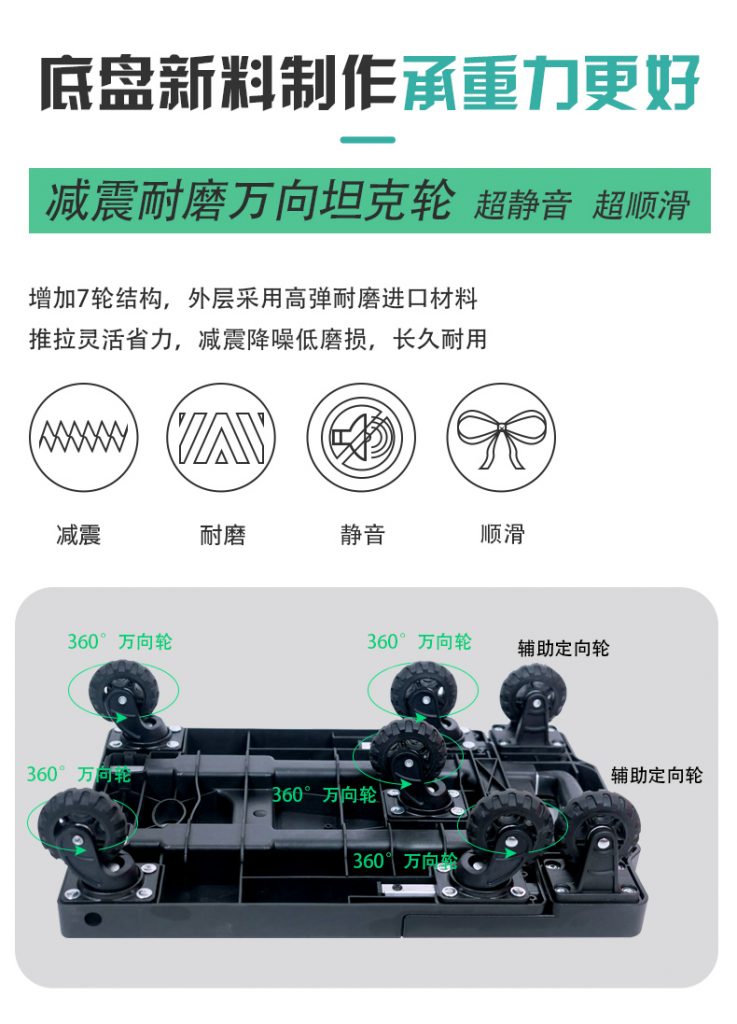 底盘新料制作承重力更好

减震耐磨万向坦克轮 超静音 超顺滑

增加7轮结构，外层采用高弹耐磨进口材料
推拉灵活省力，减震降噪低磨损，长久耐用

减震 耐磨 静音 顺滑

360° 万向轮
360° 万向轮
辅助定向轮
360° 万向轮
360° 万向轮
辅助定向轮
360° 万向轮