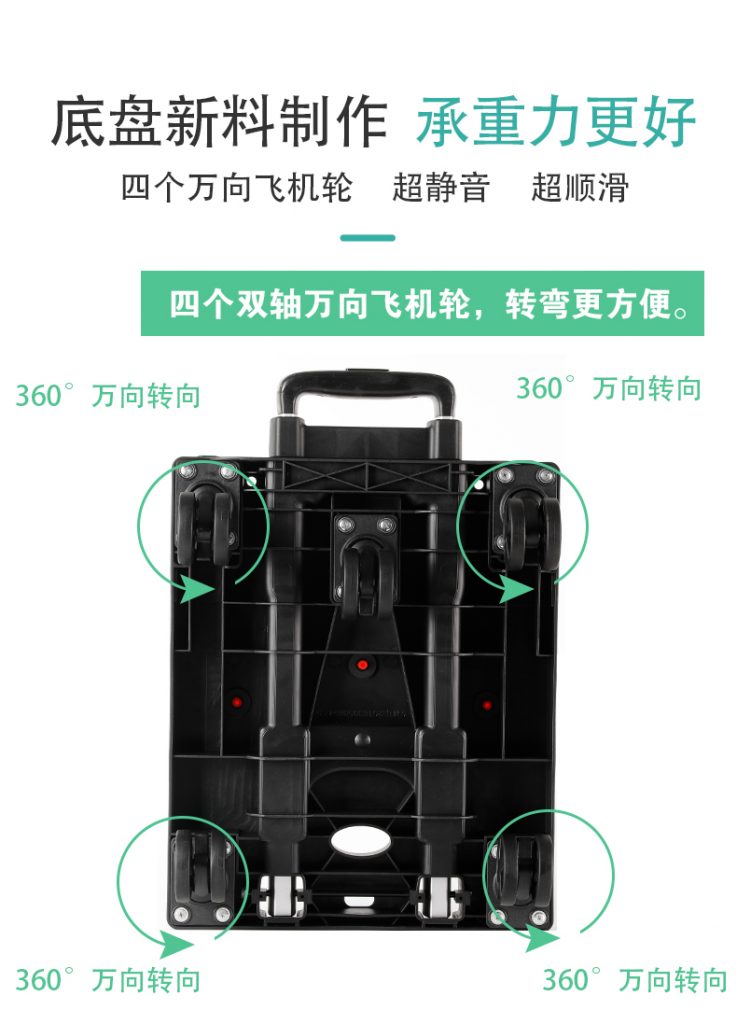 底盘新料制作 承重力更好

四个万向飞机轮 超静音 超顺滑

四个双轴万向飞机轮，转弯更方便。

360° 万向转向

360° 万向转向

360° 万向转向

360° 万向转向